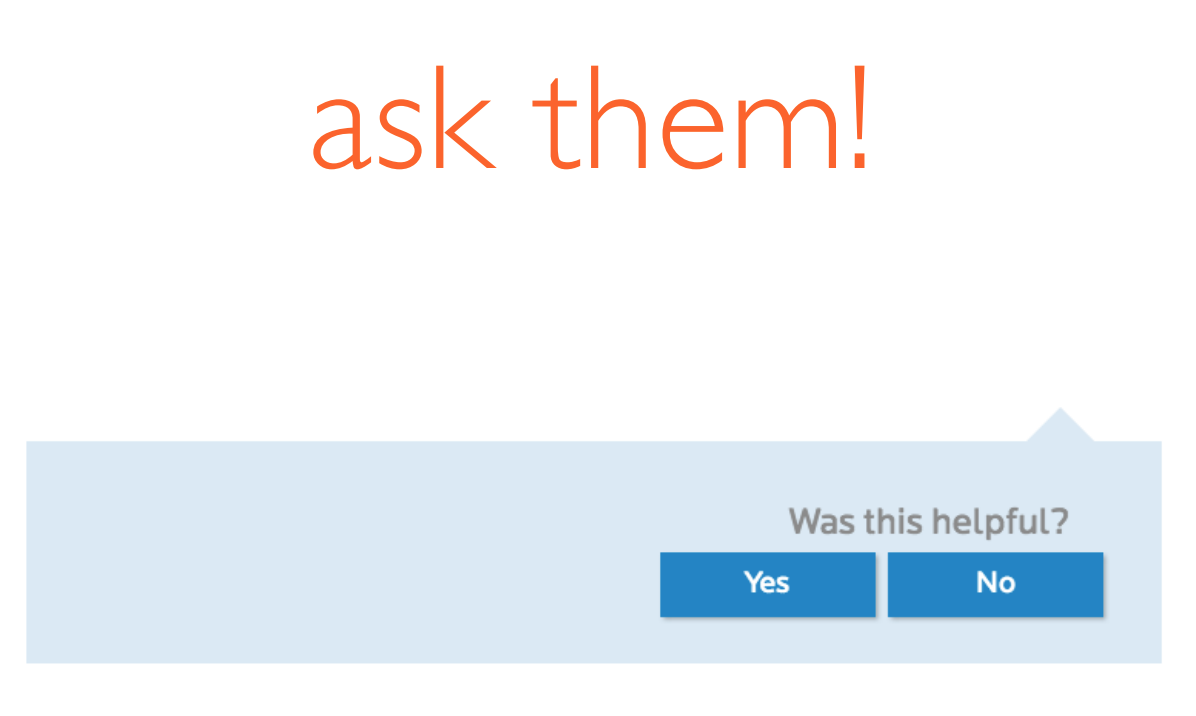 ask them!

Was this helpful?

Yes

No