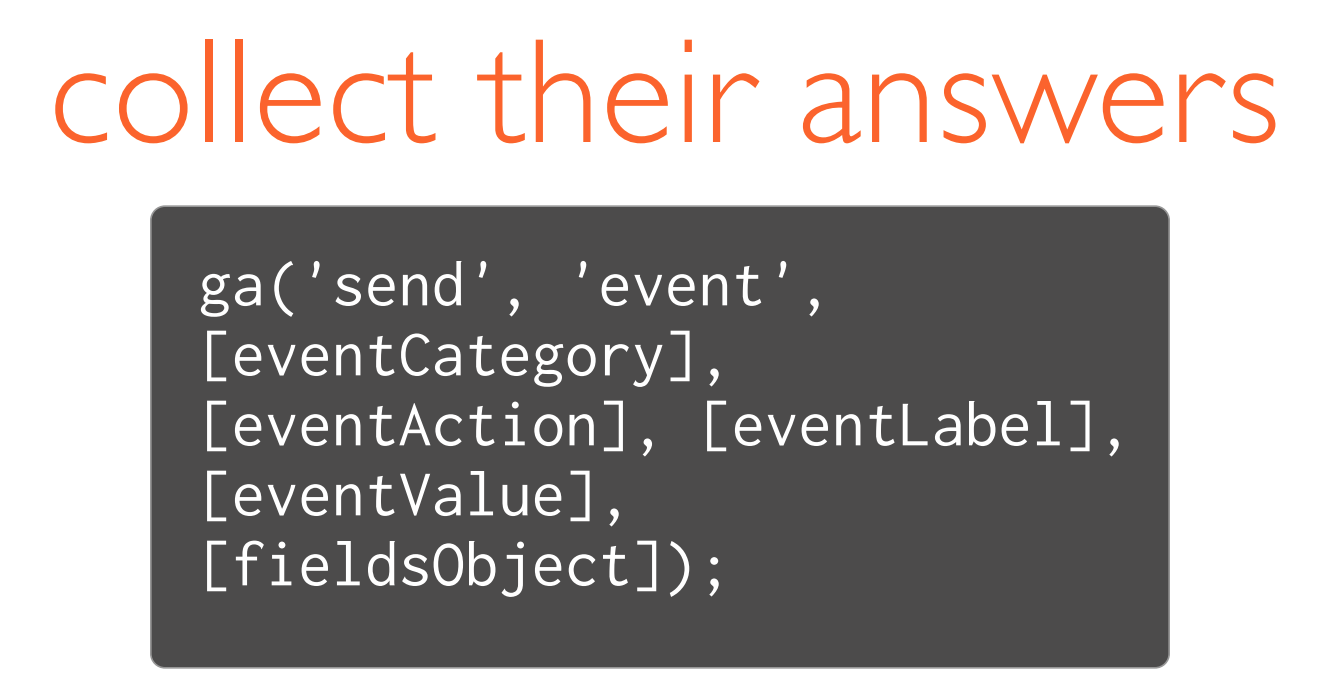 collect their answers

ga('send', 'event',
[eventCategory],
[eventAction], [eventLabel],
[eventValue],
[fieldsObject]);