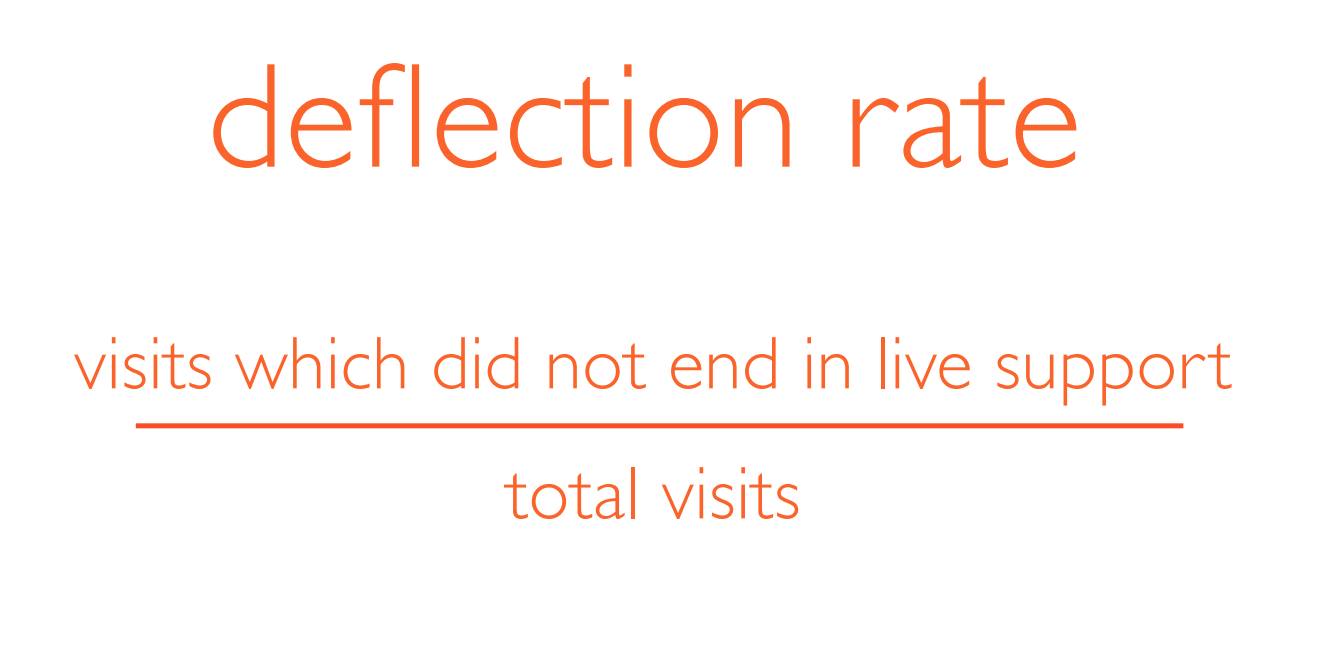 deflection rate

$\frac{\text{visits which did not end in live support}}{\text{total visits}}$