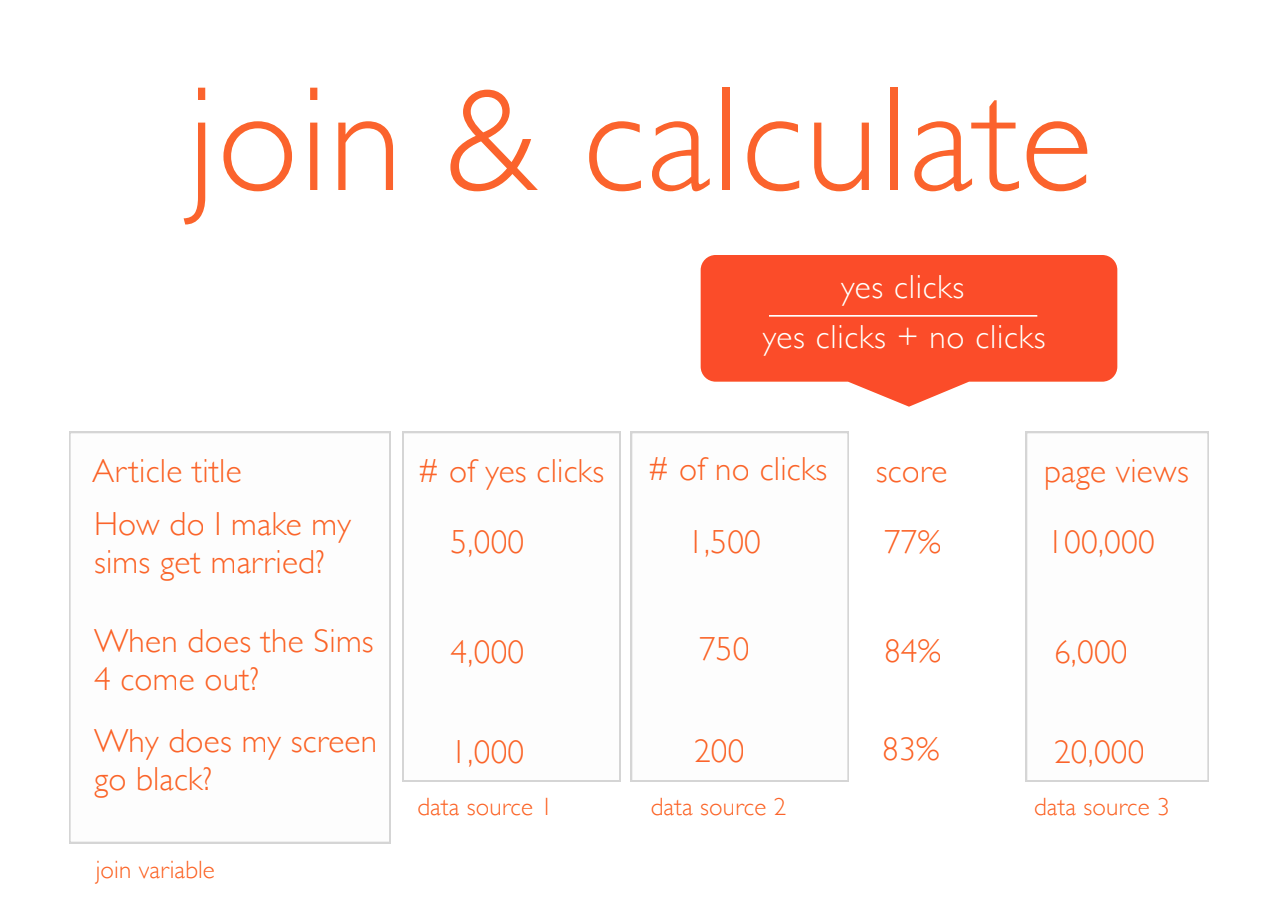 join & calculate

$\frac{\text{yes clicks}}{\text{yes clicks + no clicks}}$

| Article title | # of yes clicks | # of no clicks | score | page views |
|---|---|---|---|---|
| How do I make my sims get married? | 5,000 | 1,500 | 77% | 100,000 |
| When does the Sims 4 come out? | 4,000 | 750 | 84% | 6,000 |
| Why does my screen go black? | 1,000 | 200 | 83% | 20,000 |
| join variable | data source 1 | data source 2 | | data source 3 |